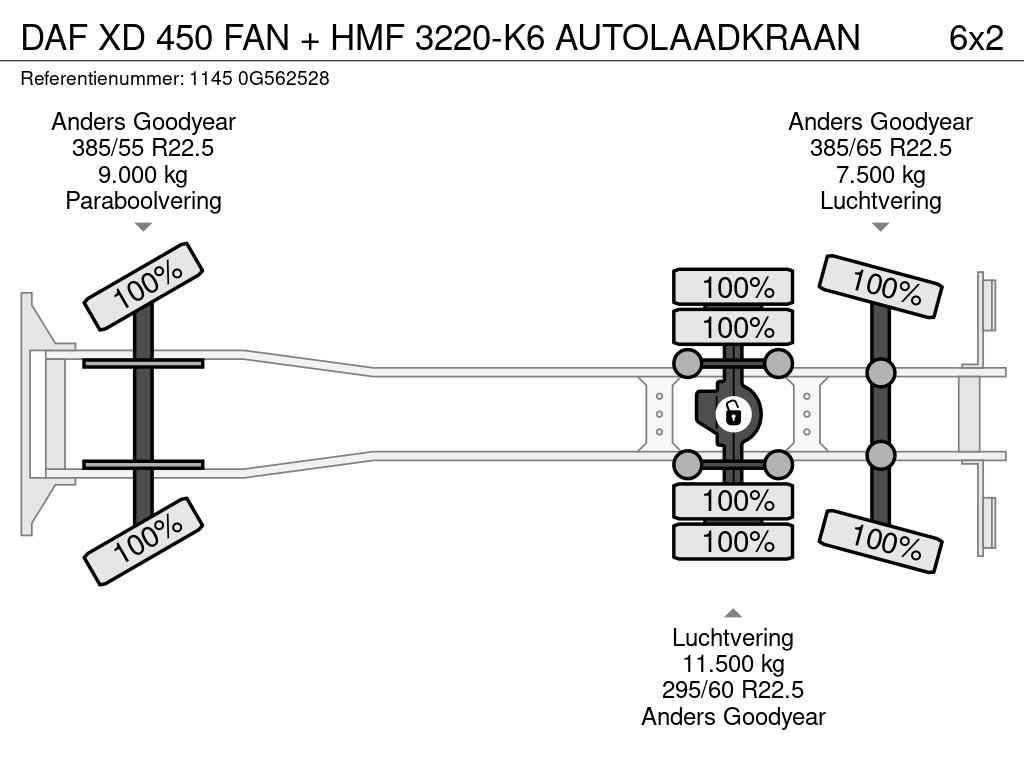 DAF XD 450 FAN + HMF 3220-K6 AUTOLAADKRAAN 6x2

Referentienummer: 1145 0G562528

Anders Goodyear
385/55 R22.5
9.000 kg
Paraboolvering

Anders Goodyear
385/65 R22.5
7.500 kg
Luchtvering

100%

100%

100%

100%

100%

100%

100%

100%

Luchtvering
11.500 kg
295/60 R22.5
Anders Goodyear